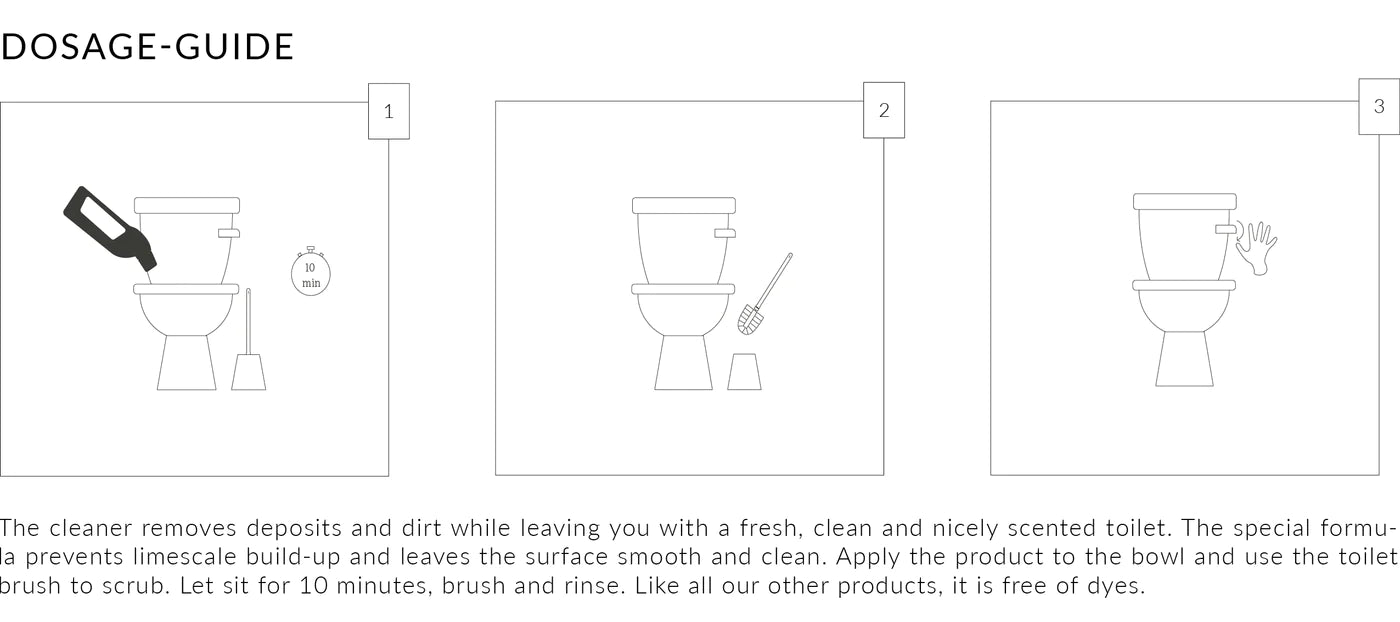 DOSAGE-GUIDE

1

10 min

2

3

The cleaner removes deposits and dirt while leaving you with a fresh, clean and nicely scented toilet. The special formula prevents limescale build-up and leaves the surface smooth and clean. Apply the product to the bowl and use the toilet brush to scrub. Let sit for 10 minutes, brush and rinse. Like all our other products, it is free of dyes.